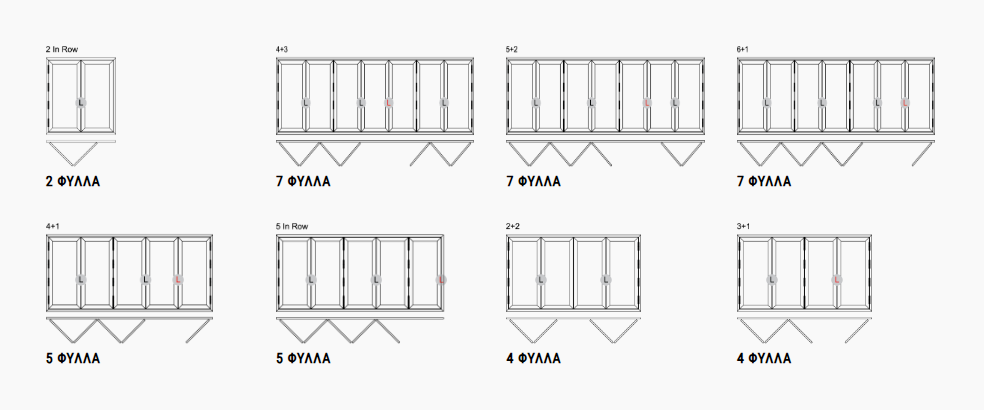 2 In Row

2 ΦΥΛΛΑ

4+3

7 ΦΥΛΛΑ

5+2

7 ΦΥΛΛΑ

6+1

7 ΦΥΛΛΑ

4+1

5 ΦΥΛΛΑ

5 In Row

5 ΦΥΛΛΑ

2+2

4 ΦΥΛΛΑ

3+1

4 ΦΥΛΛΑ